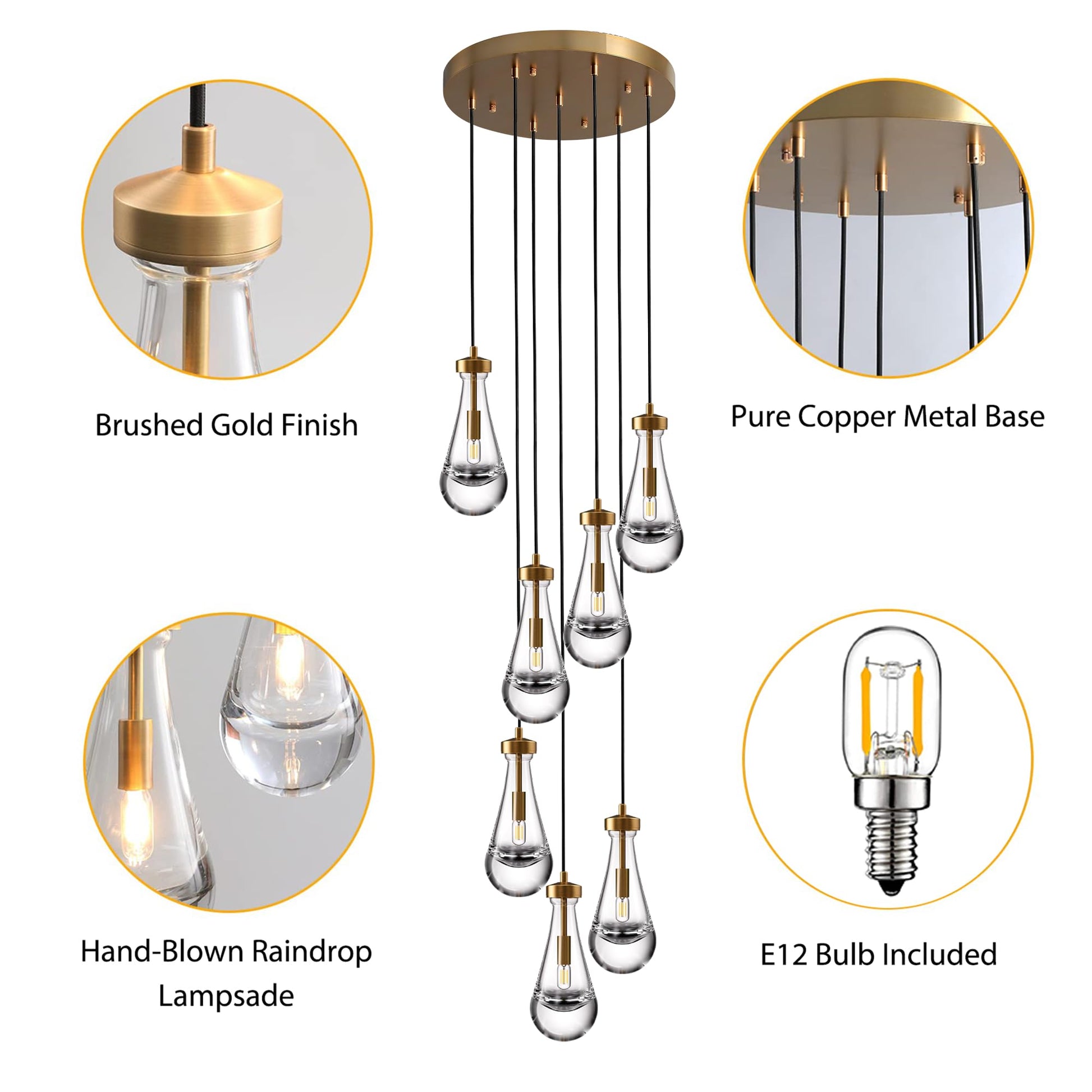 Brushed Gold Finish

Pure Copper Metal Base

Hand-Blown Raindrop Lampsade

E12 Bulb Included