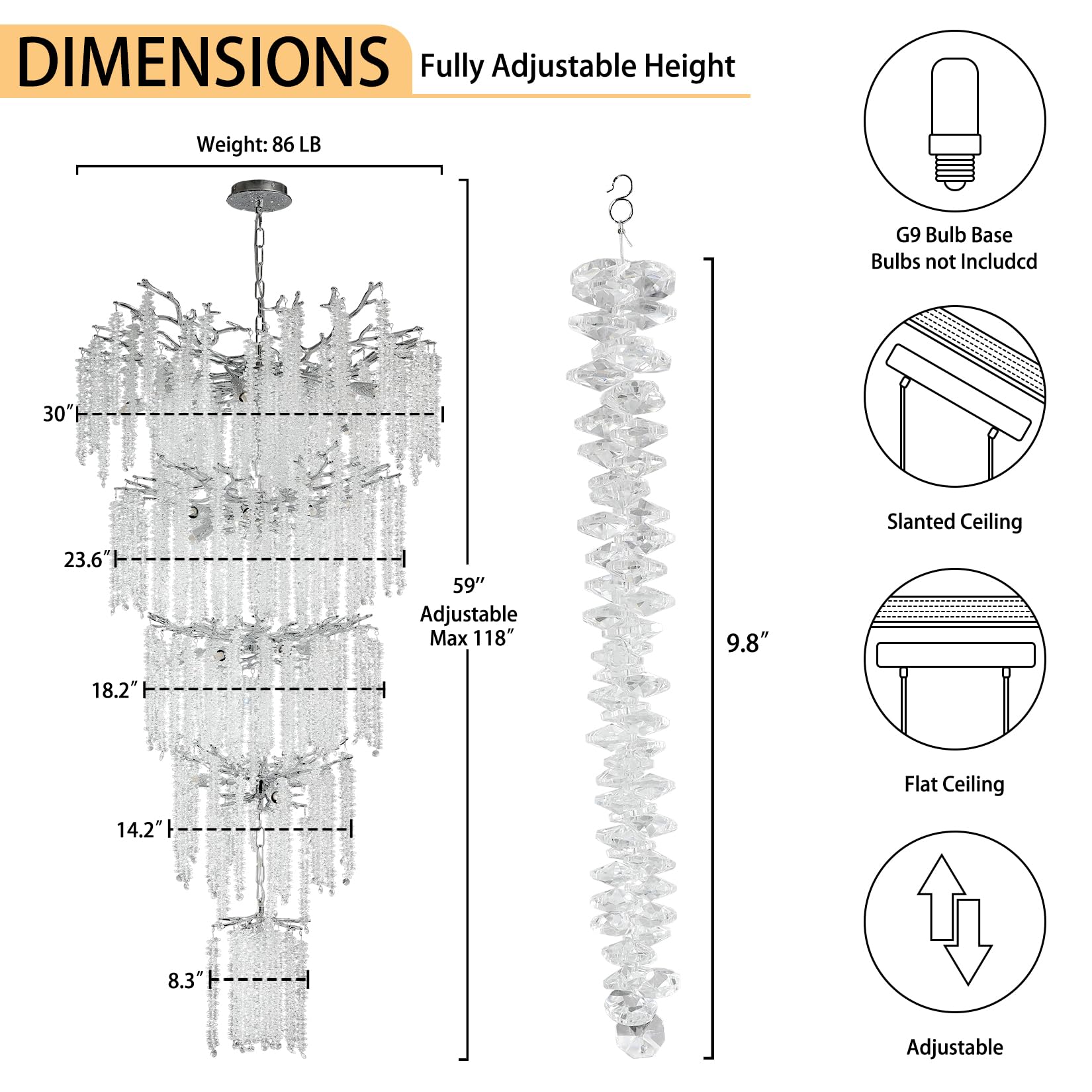 DIMENSIONS Fully Adjustable Height

Weight: 86 LB

30″

23.6″

18.2″

14.2″

8.3″

59″
Adjustable
Max 118″

9.8″

G9 Bulb Base
Bulbs not Includcd

Slanted Ceiling

Flat Ceiling

Adjustable