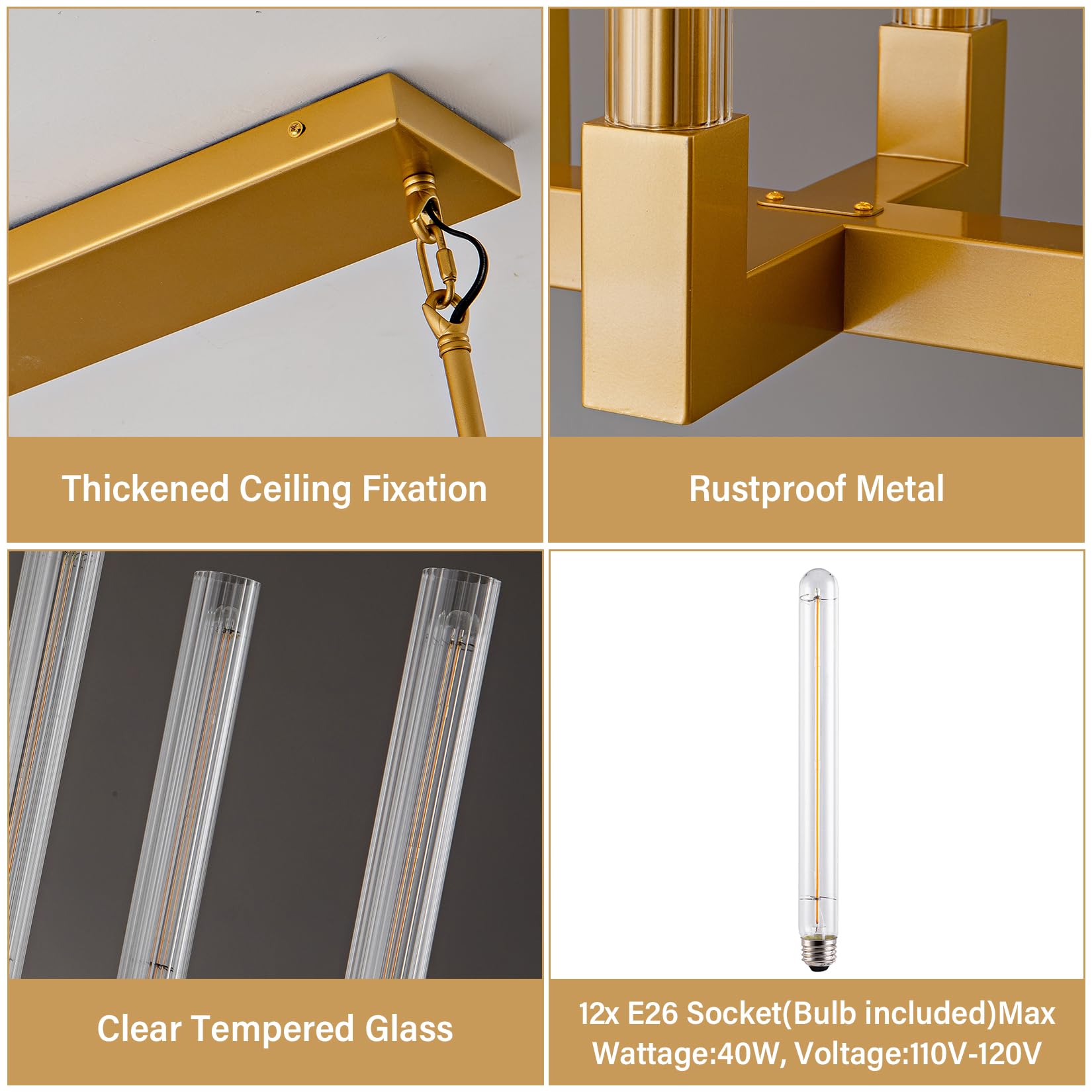 Thickened Ceiling Fixation

Rustproof Metal

Clear Tempered Glass

12x E26 Socket(Bulb included)Max Wattage:40W, Voltage:110V-120V