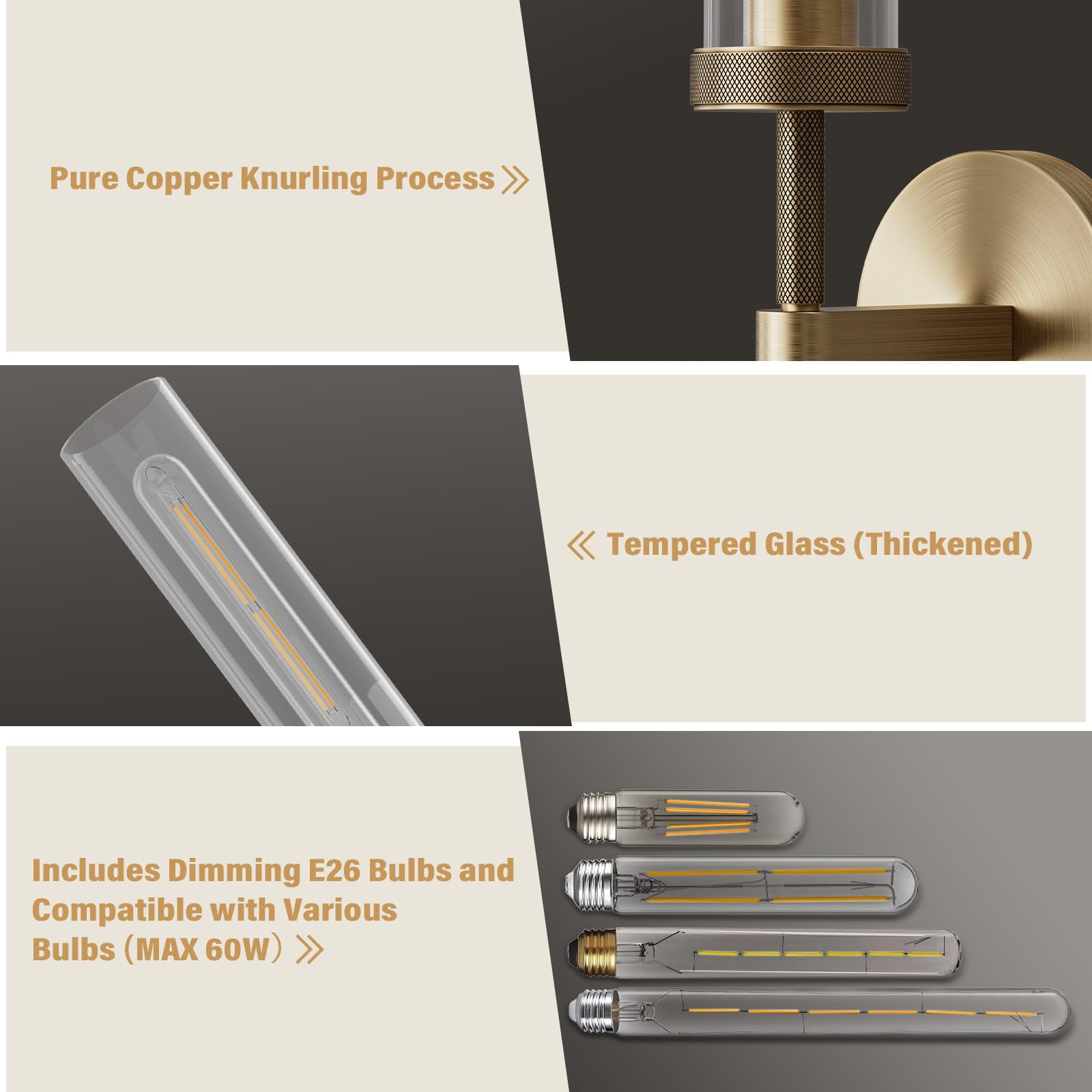 Pure Copper Knurling Process »

« Tempered Glass (Thickened)

Includes Dimming E26 Bulbs and Compatible with Various Bulbs（MAX 60W）»