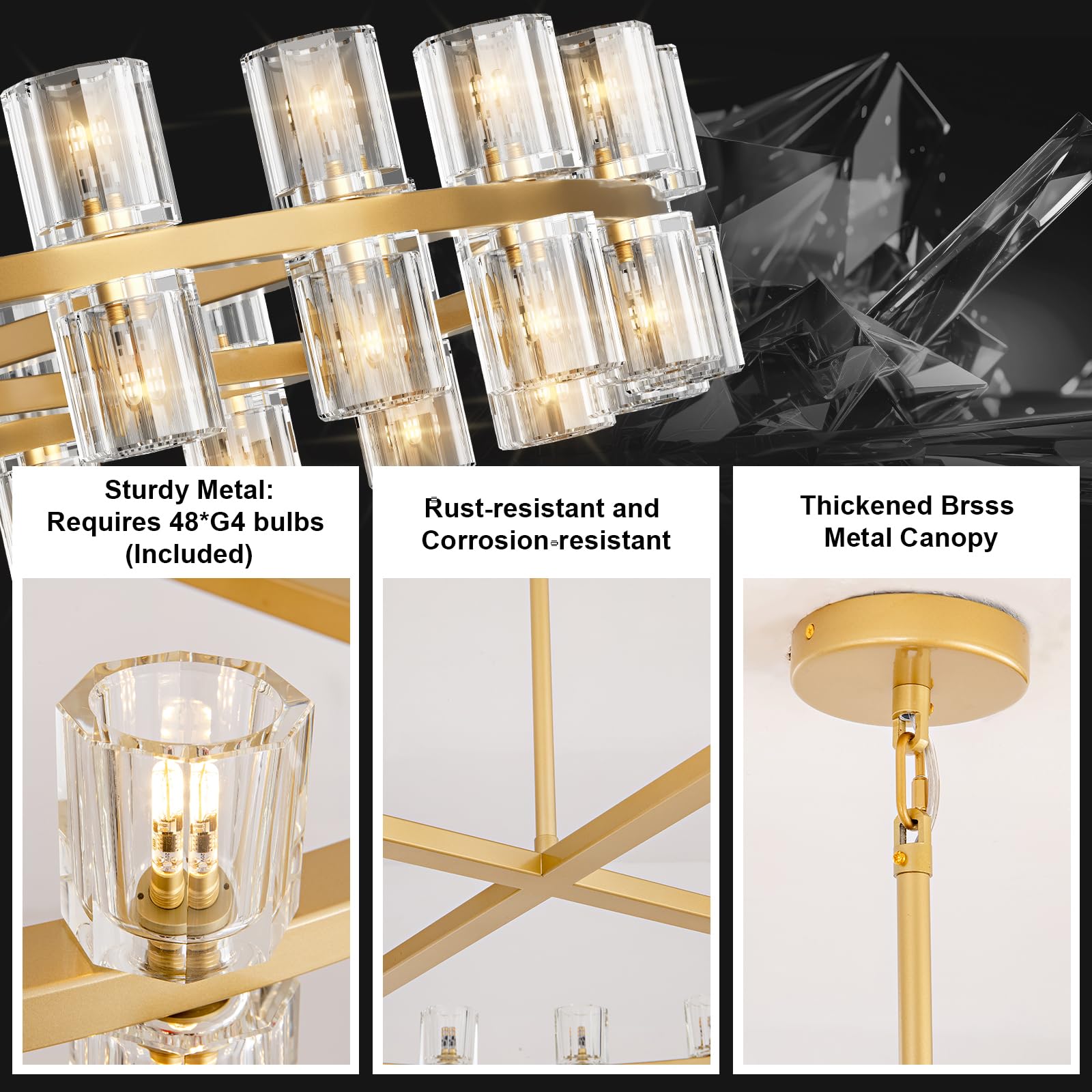 Sturdy Metal: Requires 48*G4 bulbs (Included)

Rust-resistant and Corrosion-resistant

Thickened Brsss Metal Canopy