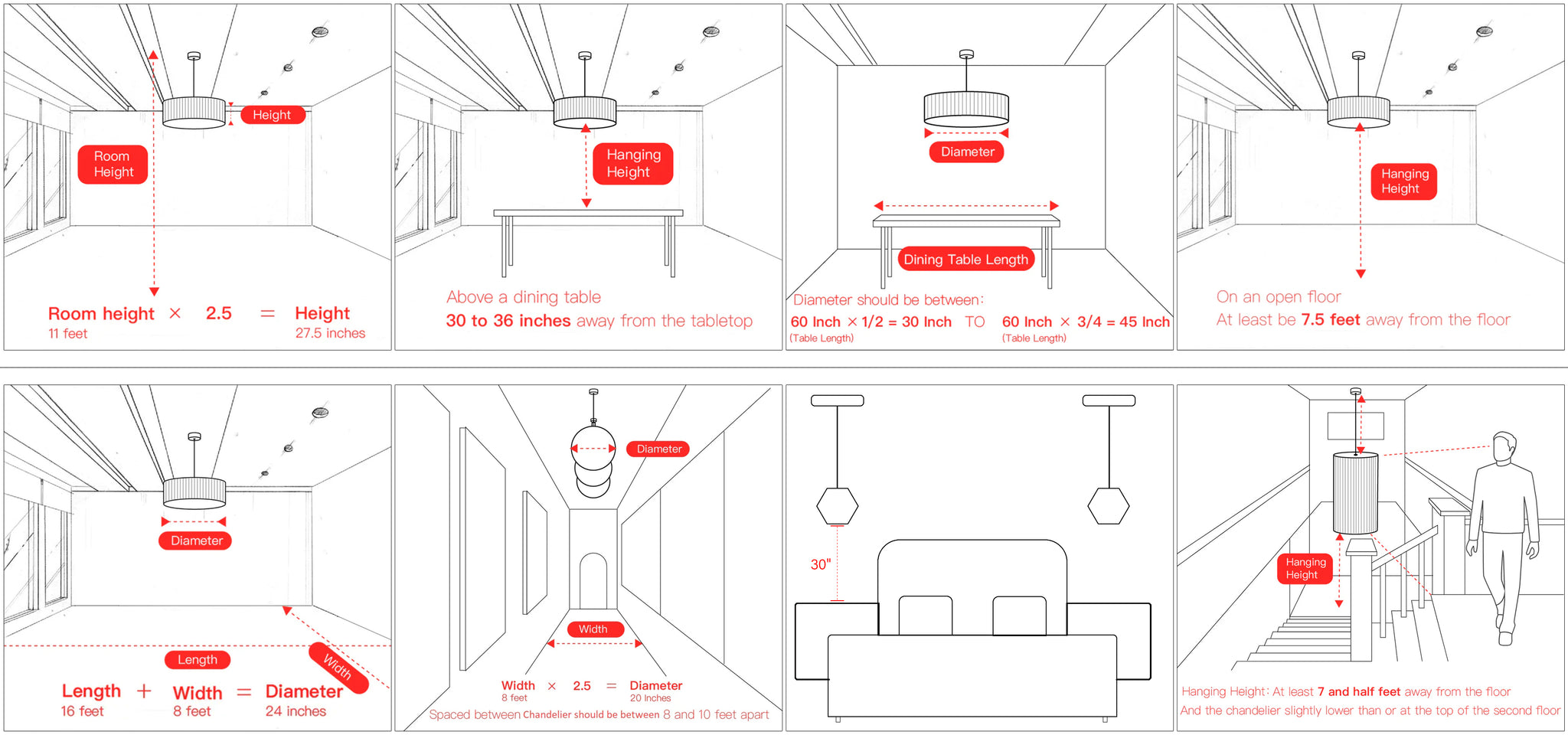 Height

Room Height

Room height × 2.5 = Height
11 feet 27.5 inches

Hanging Height

Above a dining table
30 to 36 inches away from the tabletop

Diameter

Dining Table Length

Diameter should be between:
60 Inch × 1/2 = 30 Inch TO 60 Inch × 3/4 = 45 Inch
(Table Length) (Table Length)

Hanging Height

On an open floor
At least be 7.5 feet away from the floor

Diameter

Length

Width

Length + Width = Diameter
16 feet 8 feet 24 inches

Diameter

Width

Width × 2.5 = Diameter
8 feet 20 Inches
Spaced between Chandelier should be between 8 and 10 feet apart

30"

Hanging Height

Hanging Height: At least 7 and half feet away from the floor
And the chandelier slightly lower than or at the top of the second floor