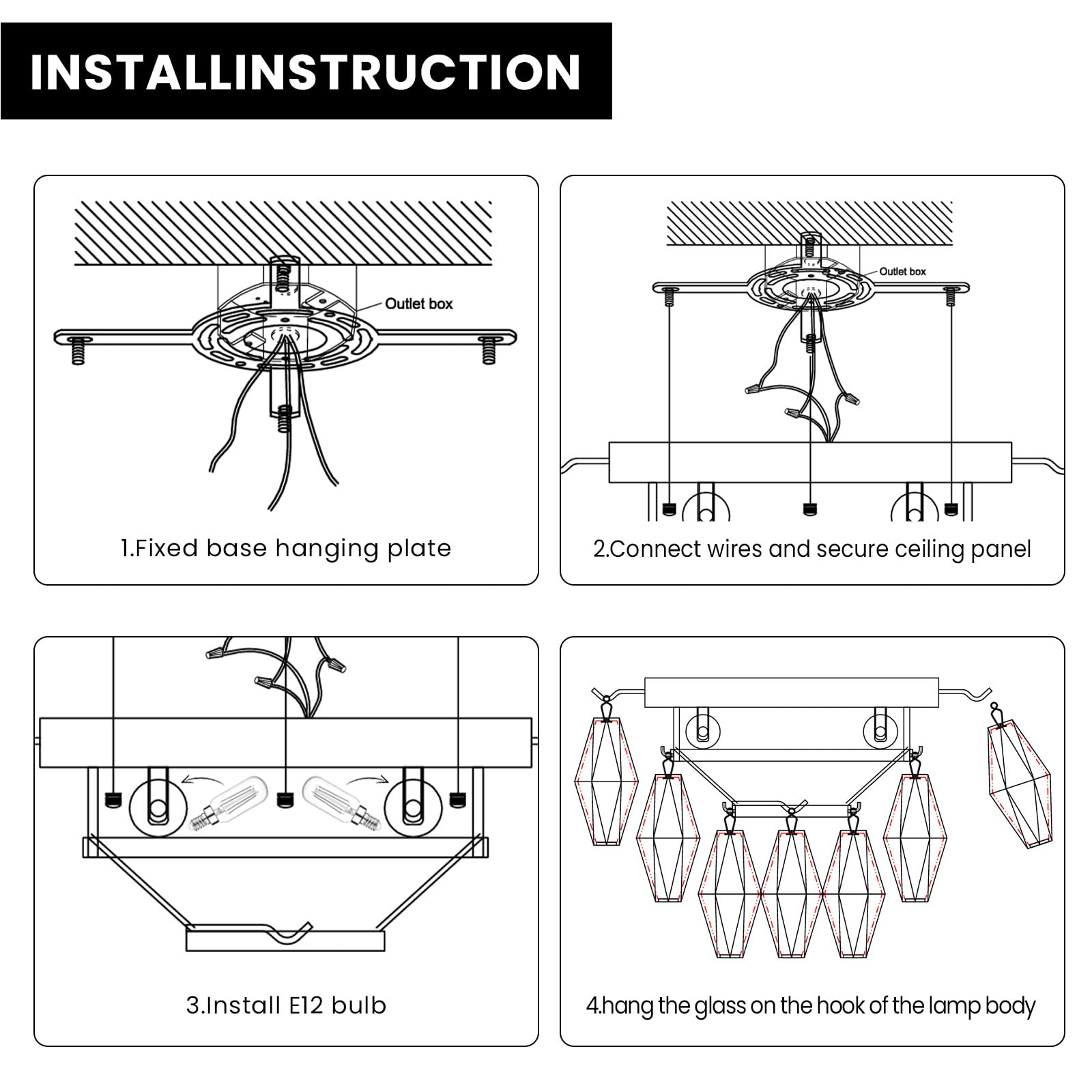 INSTALLINSTRUCTION

Outlet box

1.Fixed base hanging plate

Outlet box

2.Connect wires and secure ceiling panel

3.Install E12 bulb

4.hang the glass on the hook of the lamp body